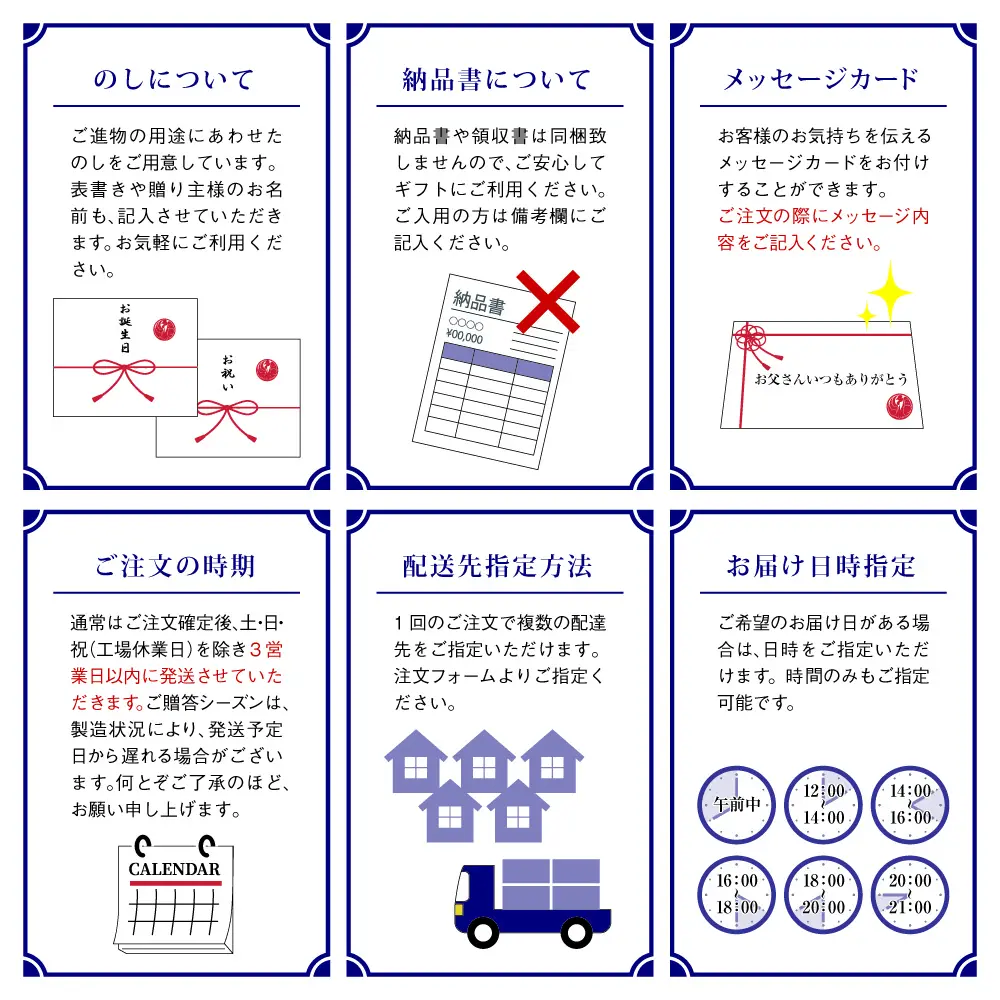 のしについて

ご進物の用途にあわせたのしをご用意しています。表書きや贈り主様のお名前も、記入させていただきます。お気軽にご利用ください。

お誕生日

お祝い

納品書について

納品書や領収書は同梱致しませんので、ご安心してギフトにご利用ください。ご入用の方は備考欄にご記入ください。

納品書
○○○○
¥00,000

メッセージカード

お客様のお気持ちを伝えるメッセージカードをお付けすることができます。ご注文の際にメッセージ内容をご記入ください。

お父さんいつもありがとう

ご注文の時期

通常はご注文確定後、土・日・祝(工場休業日)を除き3営業日以内に発送させていただきます。ご贈答シーズンは、製造状況により、発送予定日から遅れる場合がございます。何とぞご了承のほど、お願い申し上げます。

CALENDAR

配送先指定方法

1回のご注文で複数の配達先をご指定いただけます。注文フォームよりご指定ください。

お届け日時指定

ご希望のお届け日がある場合は、日時をご指定いただけます。時間のみもご指定可能です。

午前中

12:00 ~ 14:00

14:00 ~ 16:00

16:00 ~ 18:00

18:00 ~ 20:00

20:00 ~ 21:00